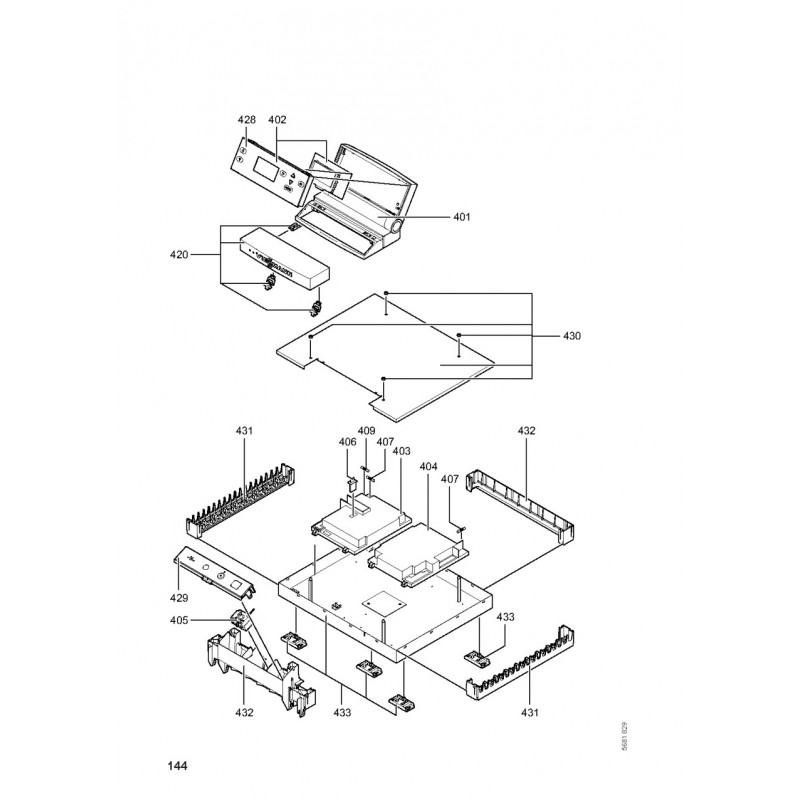 428
402
401
420
430
431
409
406
407
403
404
407
432
429
405
433
432
433
431
5681 629
144