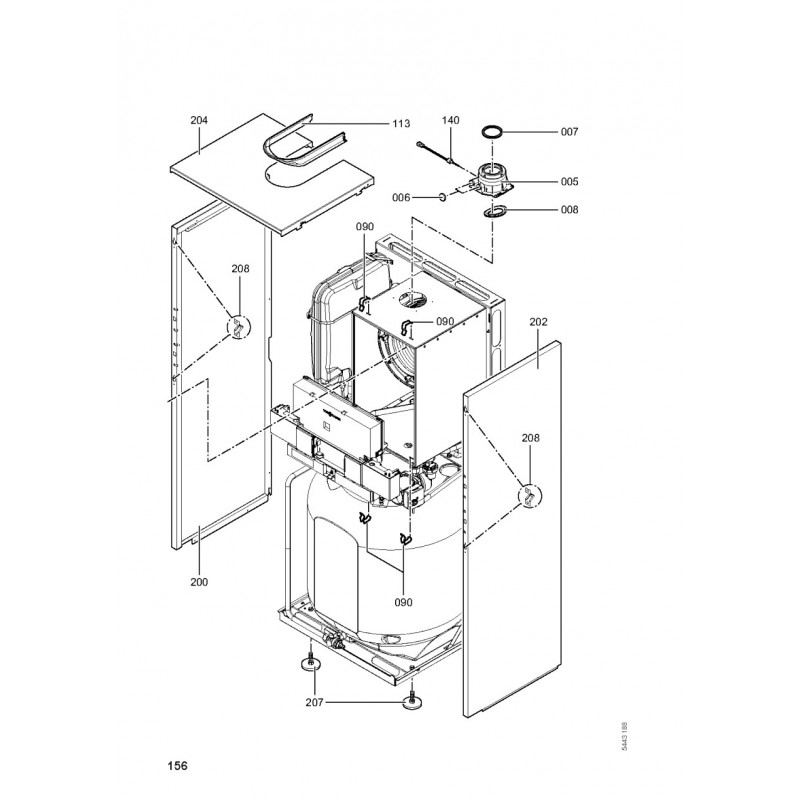 204
113
140
007
005
006
008
090
208
090
202
208
200
090
207
5443 188
156