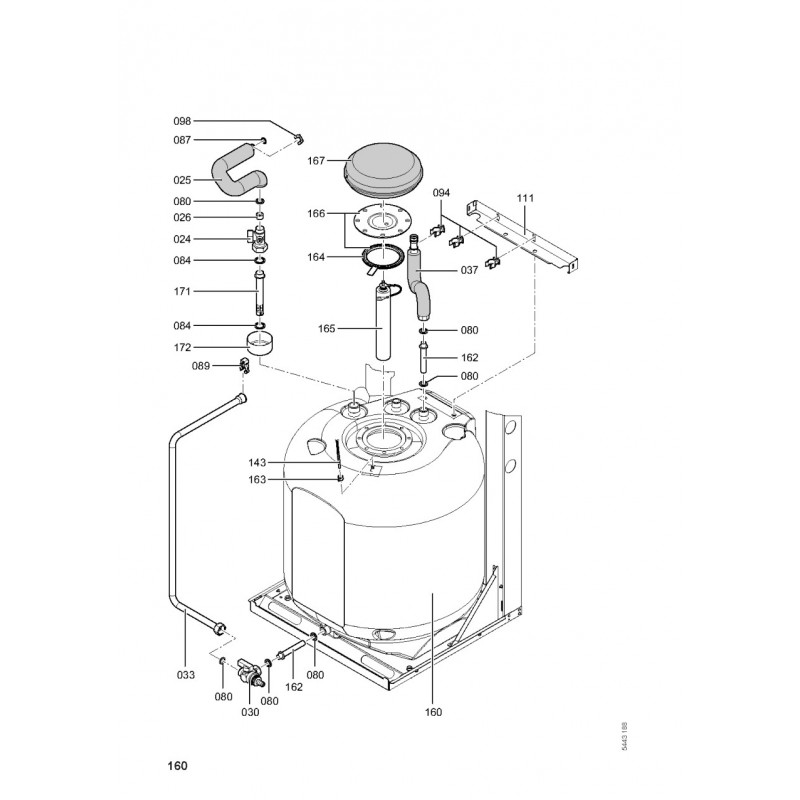 098
087
025
080
026
024
084
171
084
172
089
167
166
164
165
094
111
037
080
162
080
143
163
033
080
030
080
162
080
160
5443 188
160