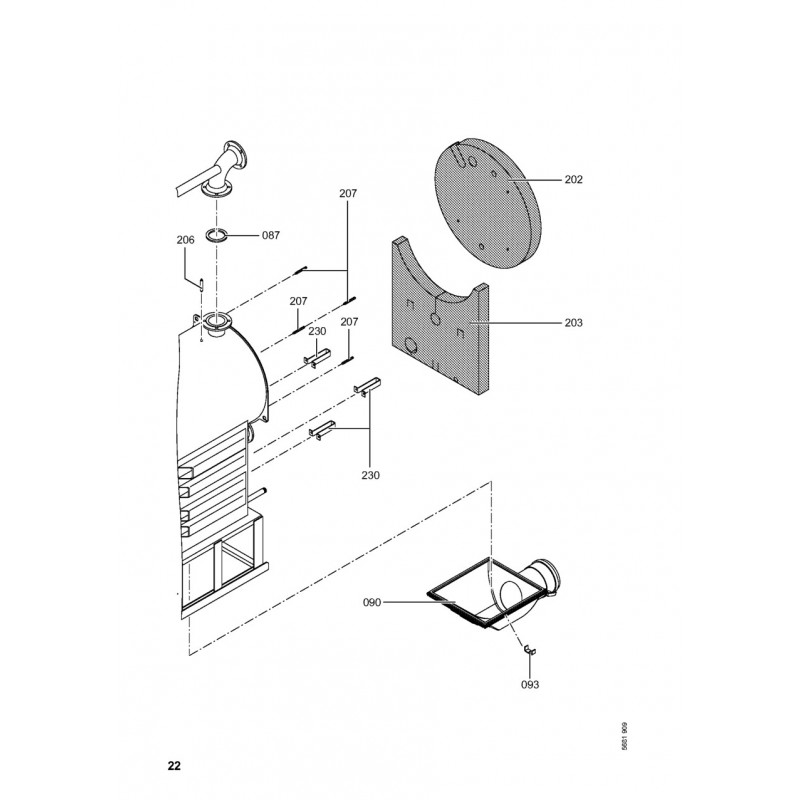 207
202
206
087
207
230
207
203
230
090
093
5681 909
22