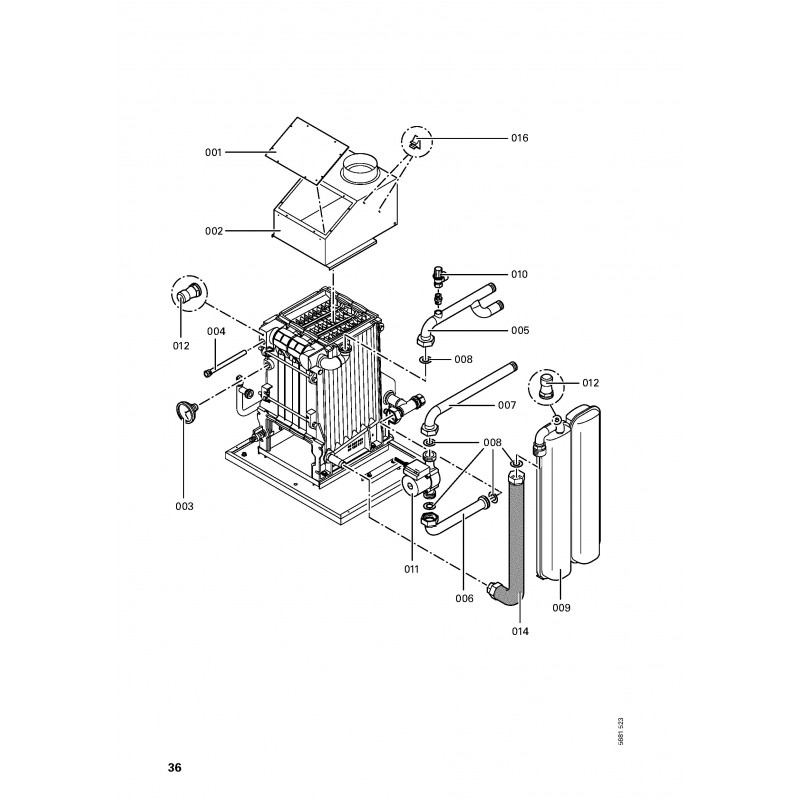 001
016
002
010
012
004
005
008
012
007
008
003
011
006
014
009
5681 523
36