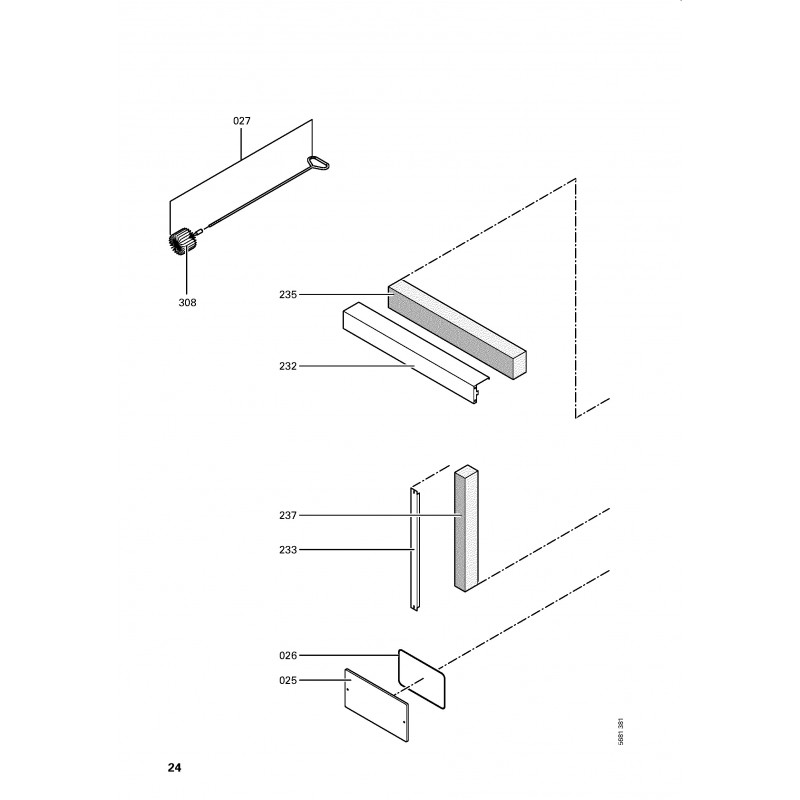 027

308

235

232

237

233

026

025

5681 381

24