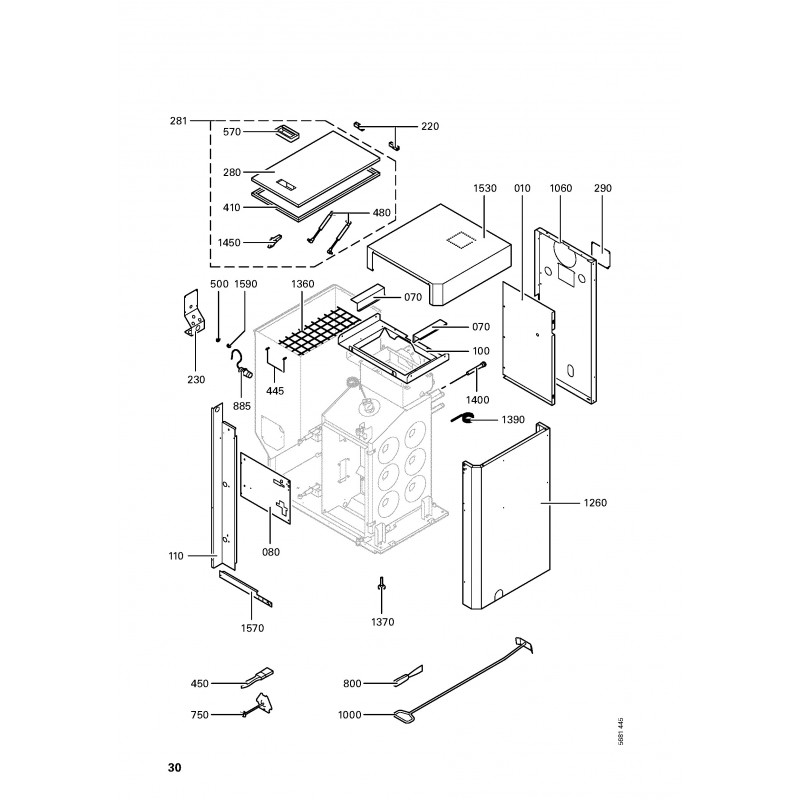 281
570
220
280
410
480
1450
1530
010
1060
290
500
1590
1360
070
070
100
230
445
885
1400
1390
1260
110
080
1570
1370
450
750
800
1000
5681 445
30