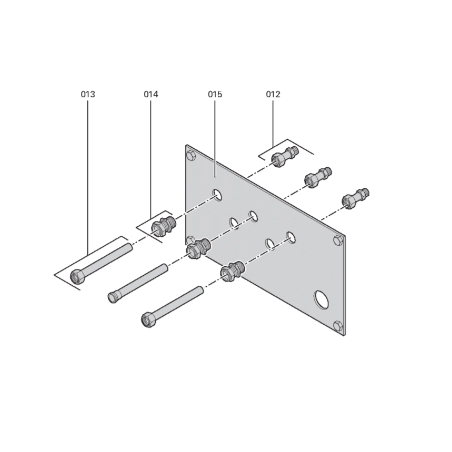 013 014 015 012