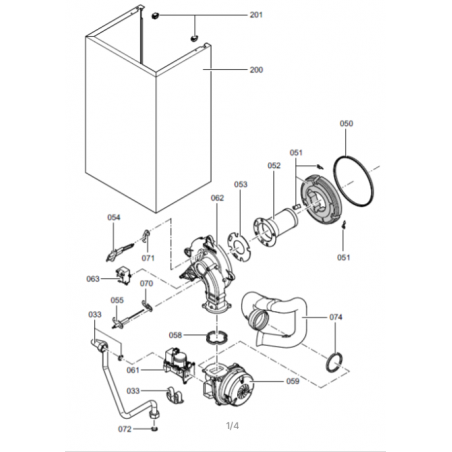 201
200
050
051
052
053
062
054
071
051
063
070
055
033
074
058
061
059
033
072
1/4