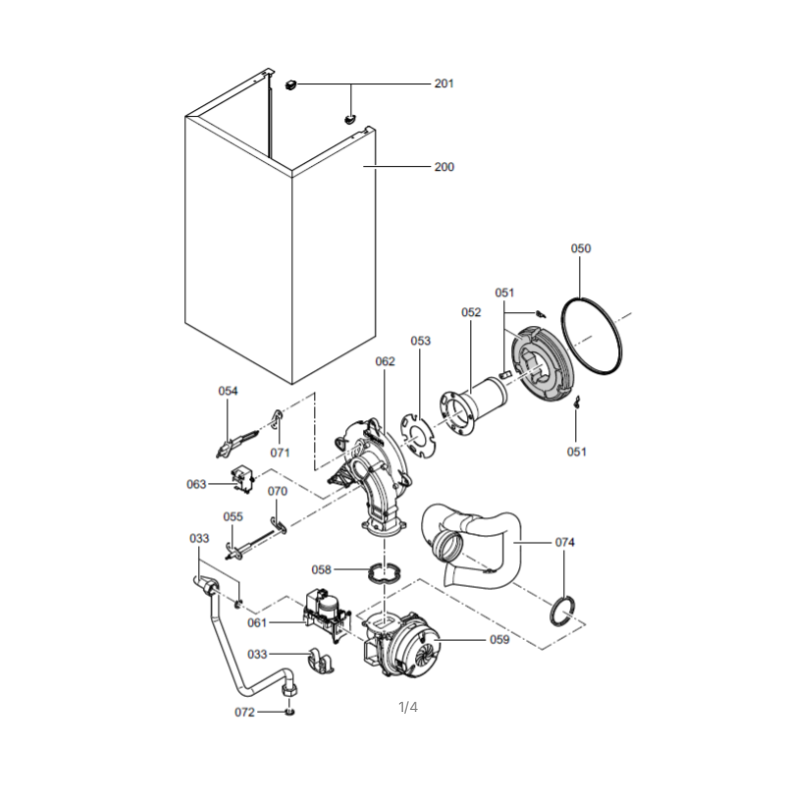 201
200
050
051
052
053
062
054
071
051
063
070
055
033
074
058
061
059
033
072
1/4