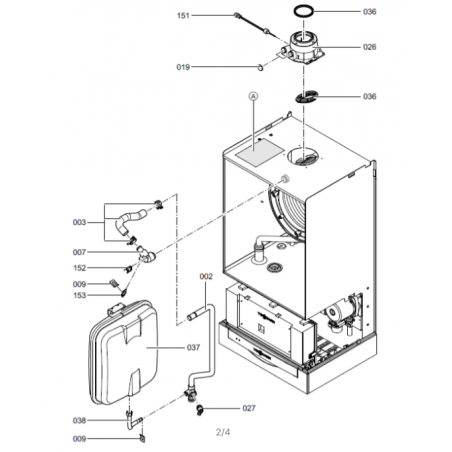 151
036
026
019
036
A
003
007
152
009
153
002
037
027
038
009
2/4