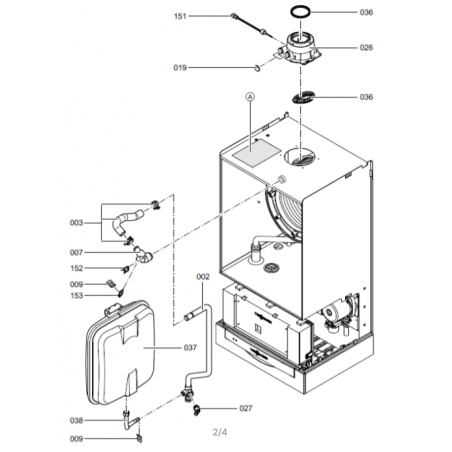 151
036
026
019
036
A
003
007
152
009
153
002
037
027
038
009
2/4