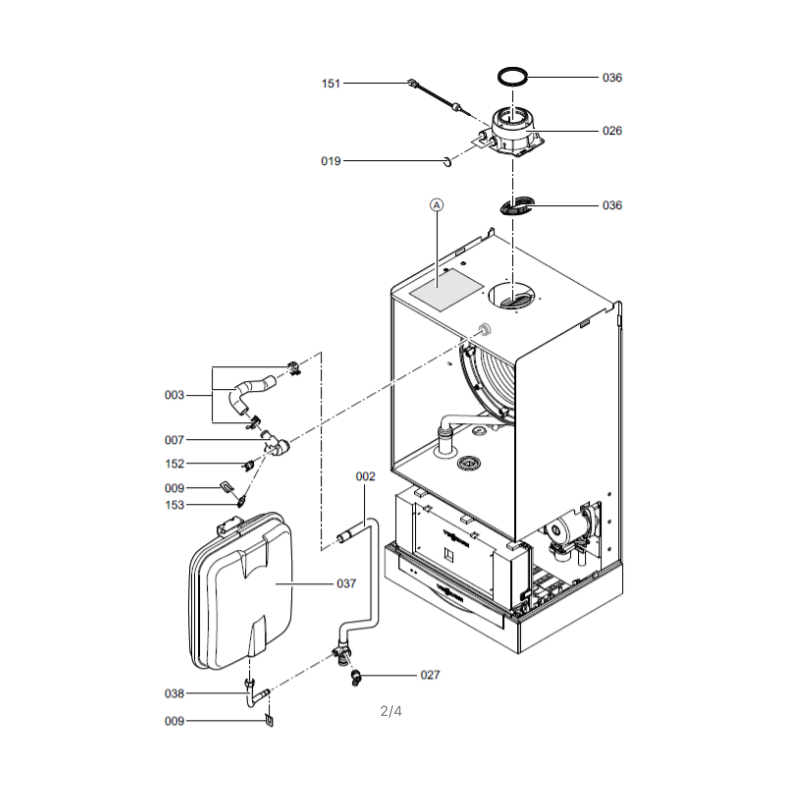 151
036
026
019
036
A
003
007
152
009
153
002
037
027
038
009
2/4