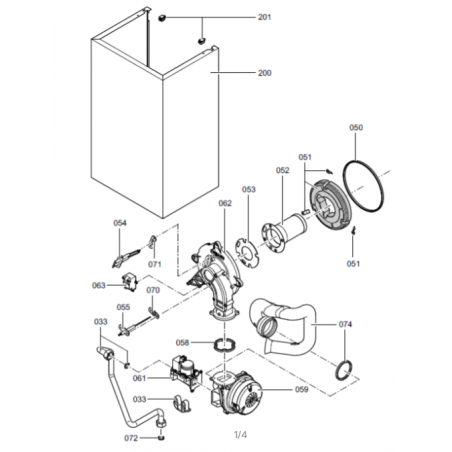 201
200
050
051
052
053
062
054
071
051
063
070
055
033
074
058
061
059
033
072
1/4