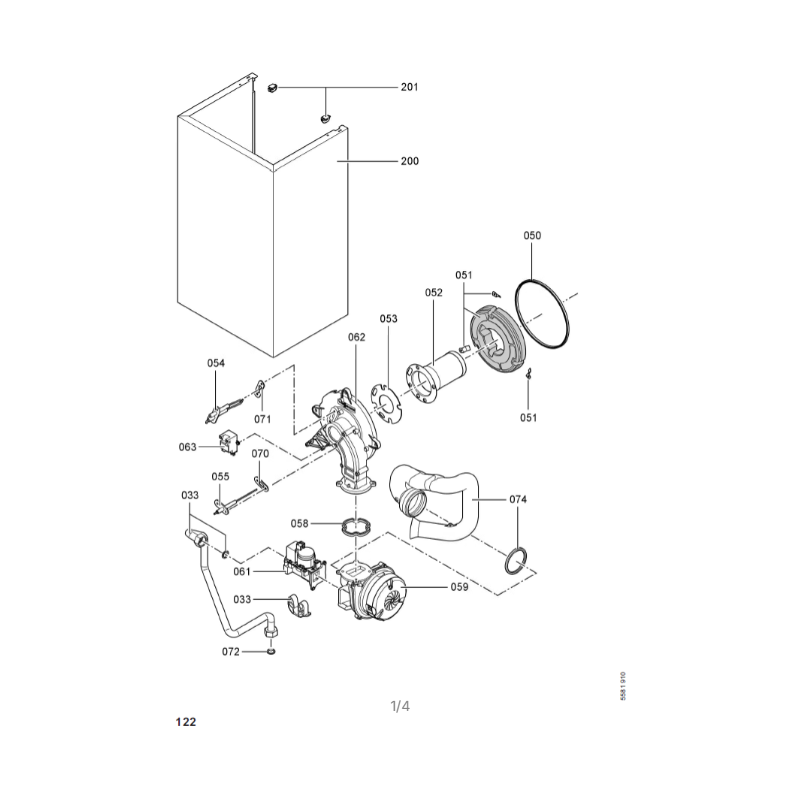 201

200

050

051

052

053

062

054

071

051

063

070

055

033

074

058

061

059

033

072

5581 910

1/4

122