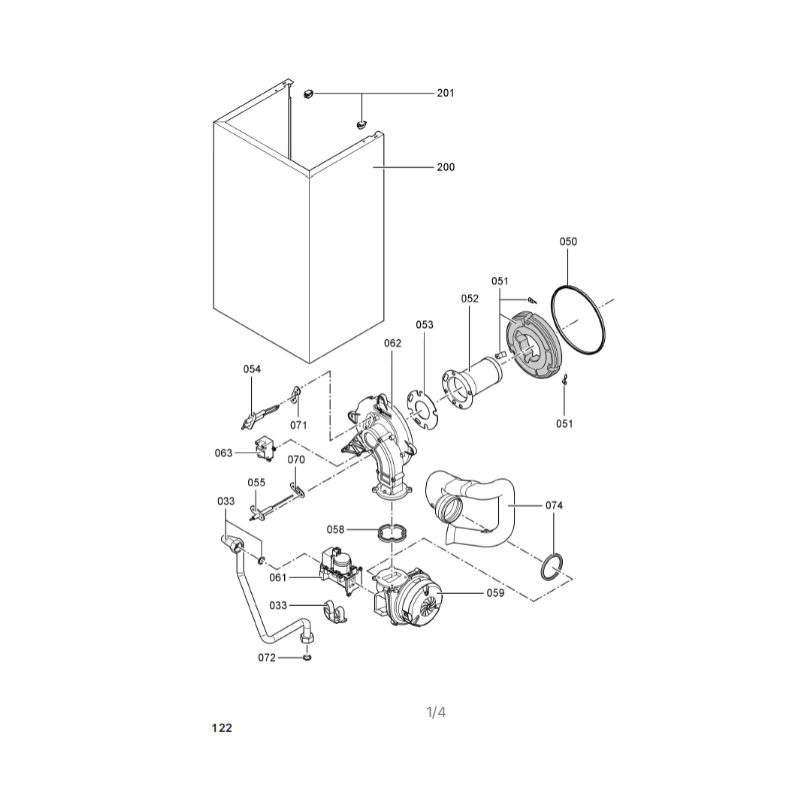 201

200

050

051

052

053

062

054

071

051

063

070

055

033

074

058

061

059

033

072

1/4

122