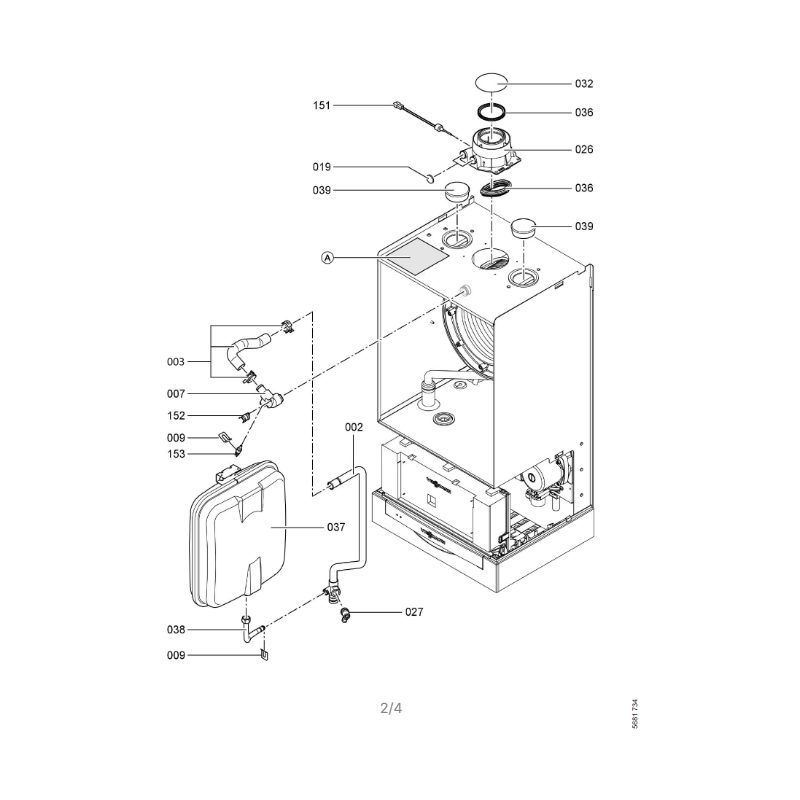 032
151
036
026
019
039
036
039
A
003
007
152
009
153
002
037
027
038
009
2/4
5681 734