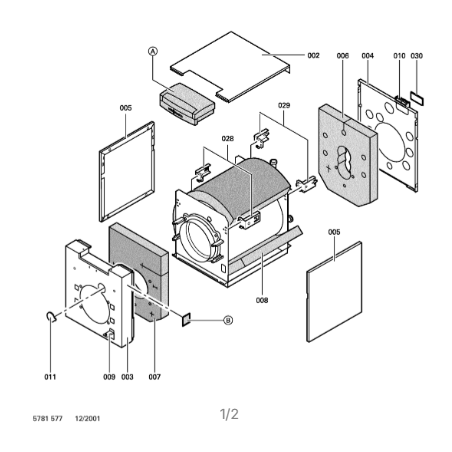 A
002
006
004
010
030
005
029
028
005
008
B
011
009
003
007
5781 577 12/2001
1/2