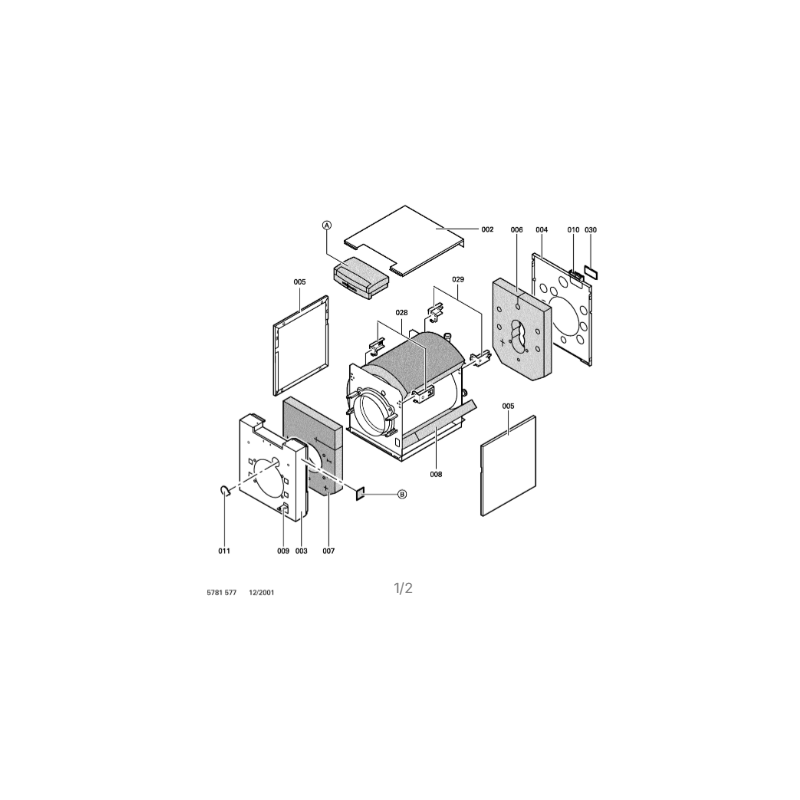 A
002
006
004
010
030
005
029
028
005
008
B
011
009
003
007
5781 577 12/2001
1/2