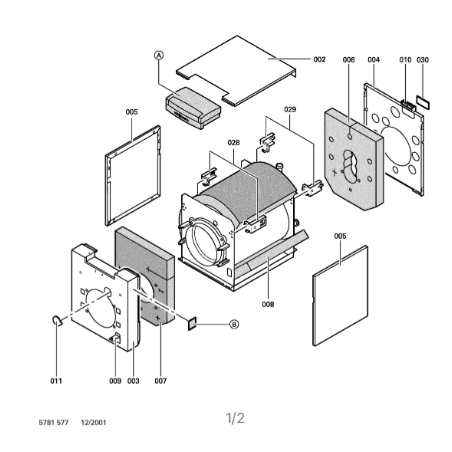 A

002

006

004

010

030

005

029

028

005

008

B

011

009

003

007

5781 577 12/2001

1/2