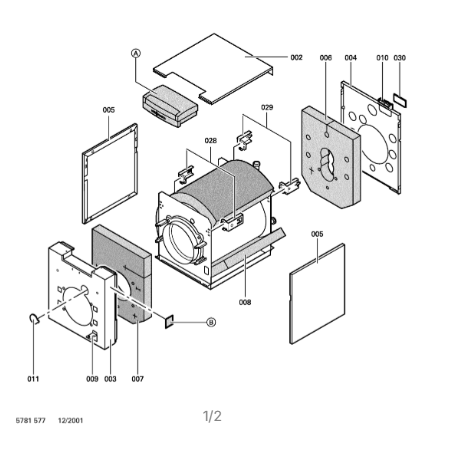 A
002
006
004
010
030
005
029
028
005
008
B
011
009
003
007
5781 577 12/2001
1/2