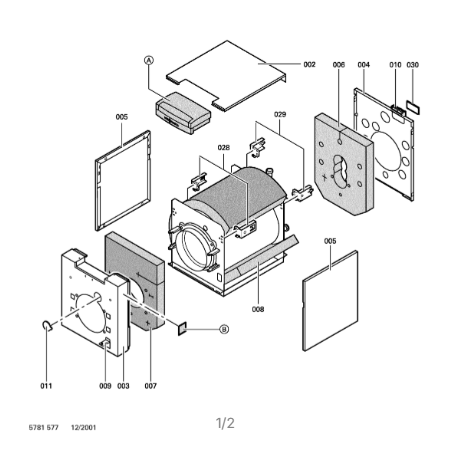 A
002
006
004
010
030
005
029
028
005
008
B
011
009
003
007
5781 577 12/2001
1/2