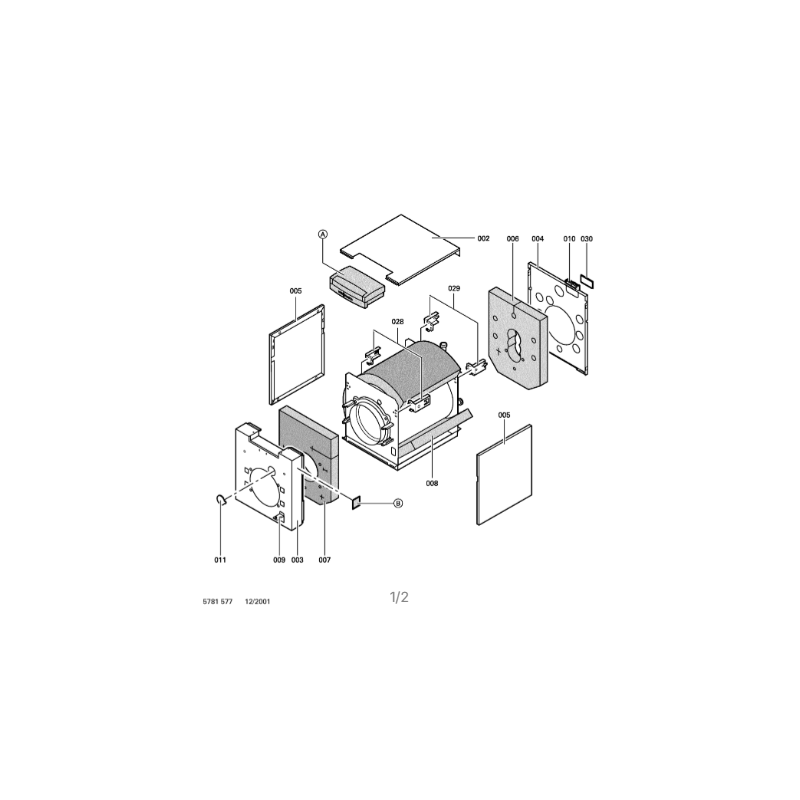 A
002
006
004
010
030
005
029
028
005
008
B
011
009
003
007

5781 577 12/2001

1/2