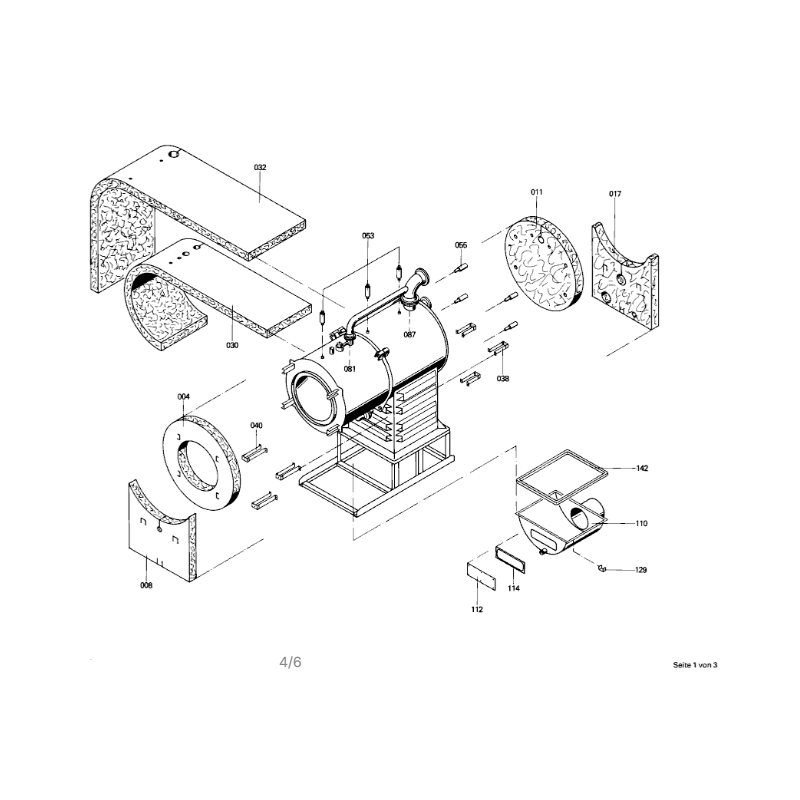 032

011

017

053

055

030

087

081

038

004

040

142

110

129

008

114

112

4/6

Seite 1 von 3