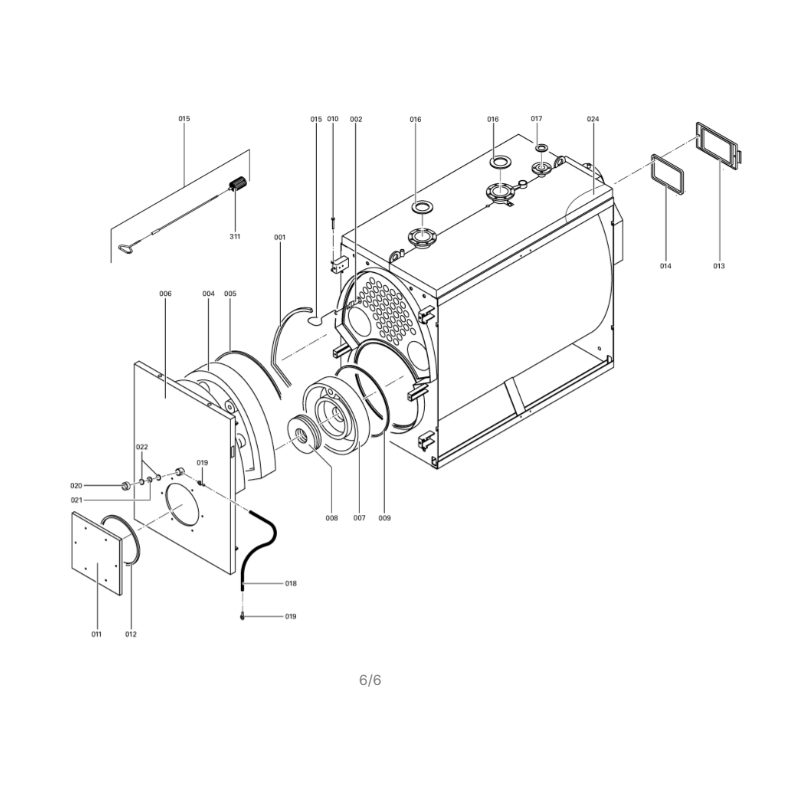 015
015 010 002
016
016
017
024
311
001
014
013
006
004
005
022
019
020
021
008
007
009
018
019
011
012
6/6