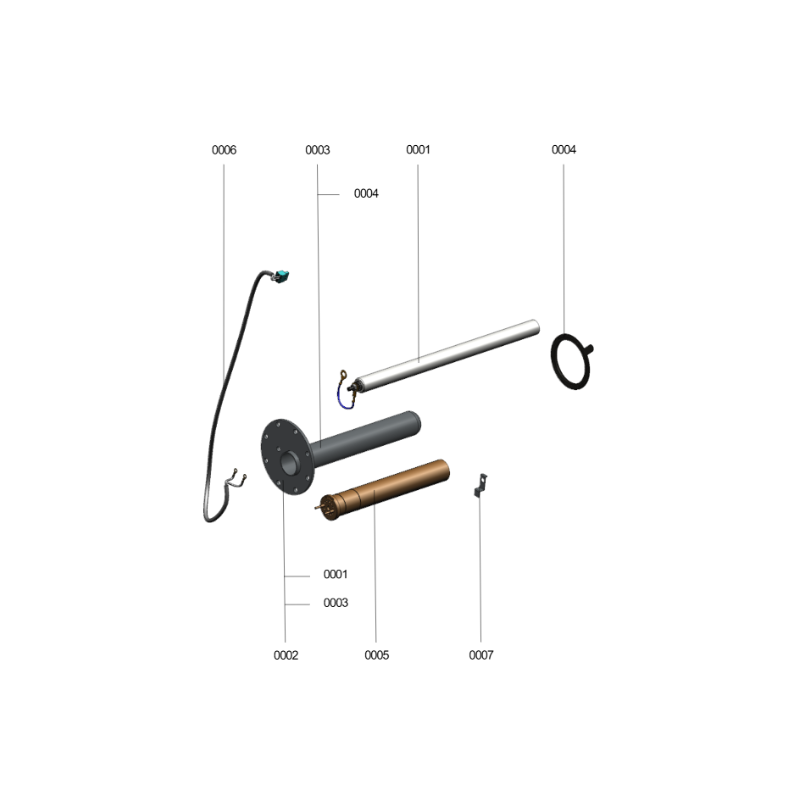 0006
0003
0001
0004
0004

0001
0003

0002
0005
0007