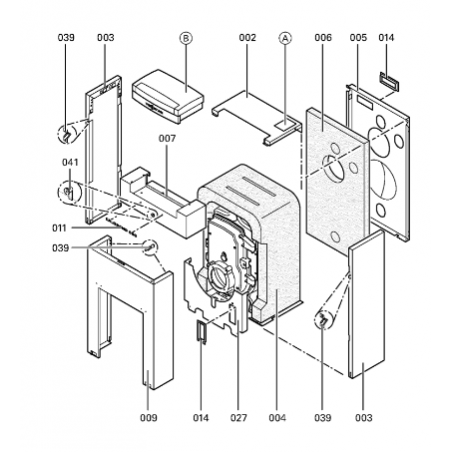 039
003
B
002
A
006
005
014
007
041
011
039
009
014
027
004
039
003