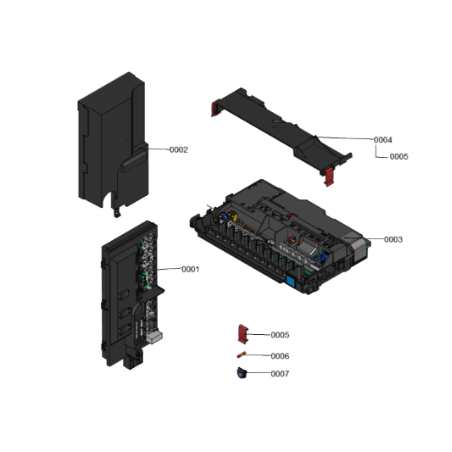 0002

0004

0005

0003

0001

0005

0006

0007