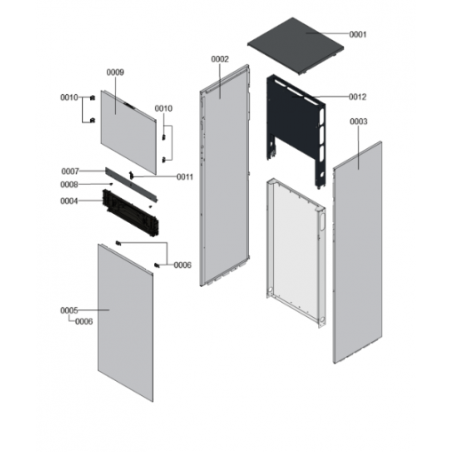 0001
0002
0009
0010
0010
0012
0003
0007
0011
0008
0004
0006
0005
0006