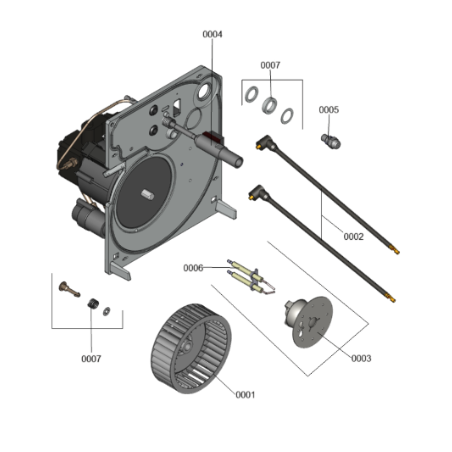 0004
0007
0005
0002
0006
0007
0003
0001