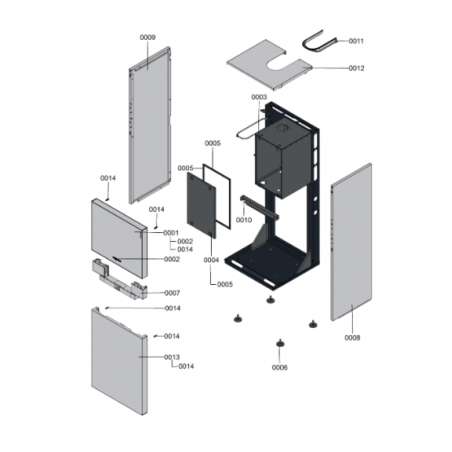 0009
0011
0012
0003
0005
0005
0014
0014
0001
0002
0014
0002
0010
0004
0005
0007
0014
0014
0013
0014
0008
0006