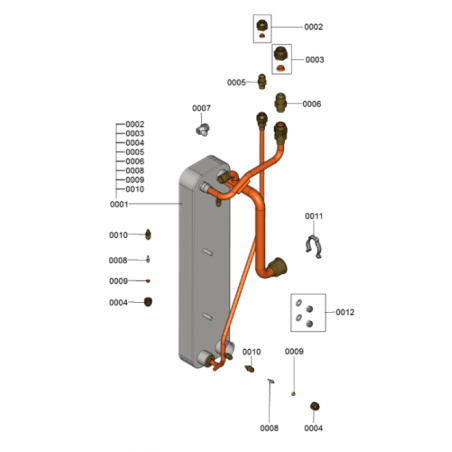 0002
0003
0005
0006
0007
0002
0003
0004
0005
0006
0008
0009
0010
0001
0011
0010
0008
0009
0004
0012
0010
0009
0008
0004