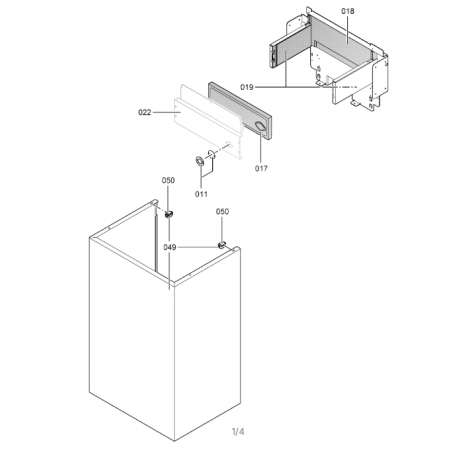 018

019

022

017

011

050

050

049

1/4