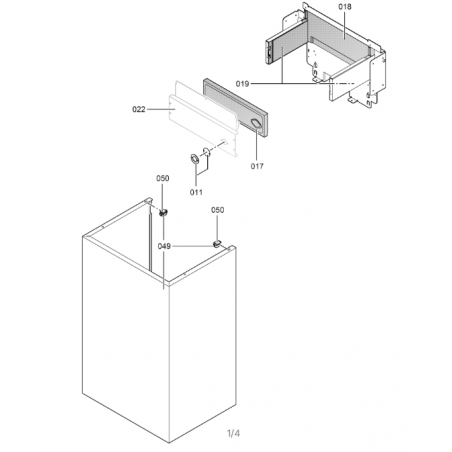 018

019

022

017

011

050

050

049

1/4