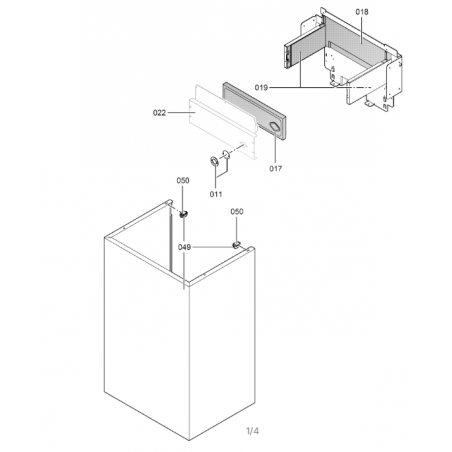 018

019

022

017

011

050

050

049

1/4