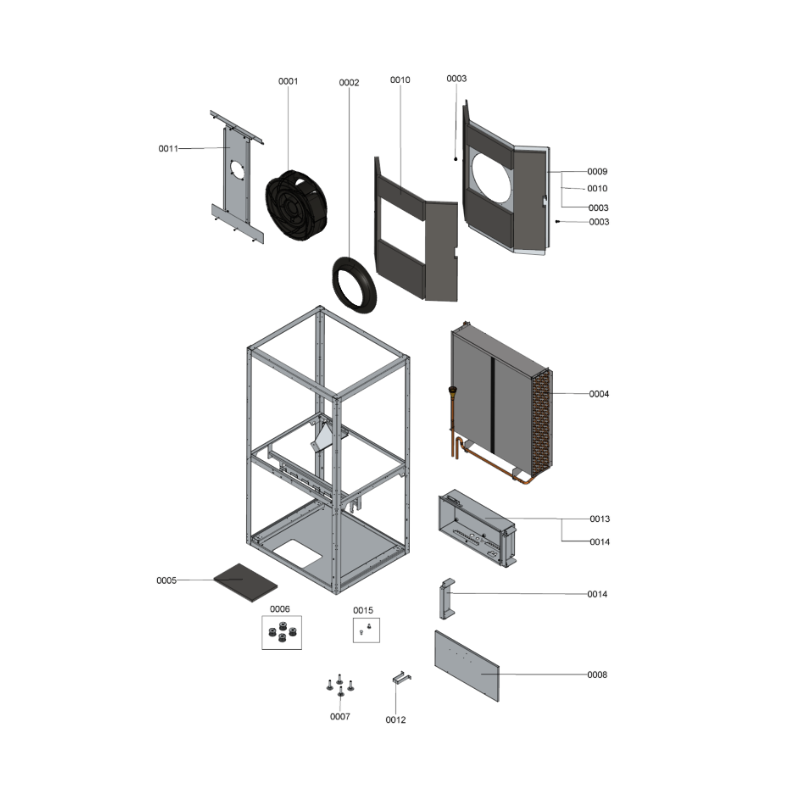 0001
0002
0010
0003
0011
0009
0010
0003
0003
0004
0013
0014
0005
0014
0006
0015
0008
0007
0012