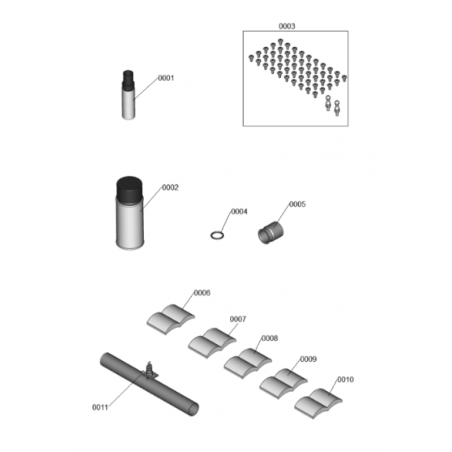 0003
0001
0002
0004
0005
0006
0007
0008
0009
0010
0011