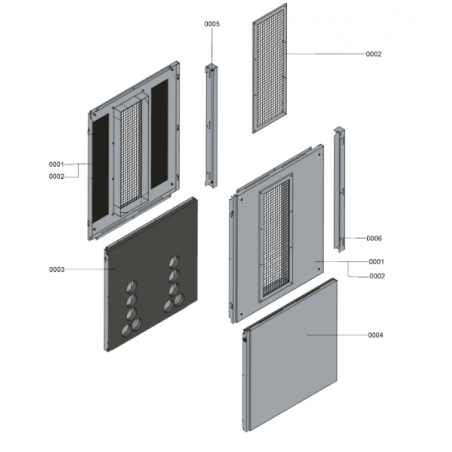 0005
0002
0001
0002
0006
0003
0001
0002
0004