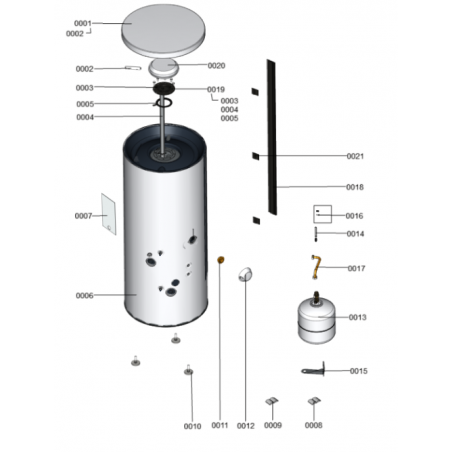 0001
0002
0002
0020
0003
0019
0003
0004
0005
0005
0004
0021
0018
0007
0016
0014
0017
0006
0013
0015
0010
0011
0012
0009
0008