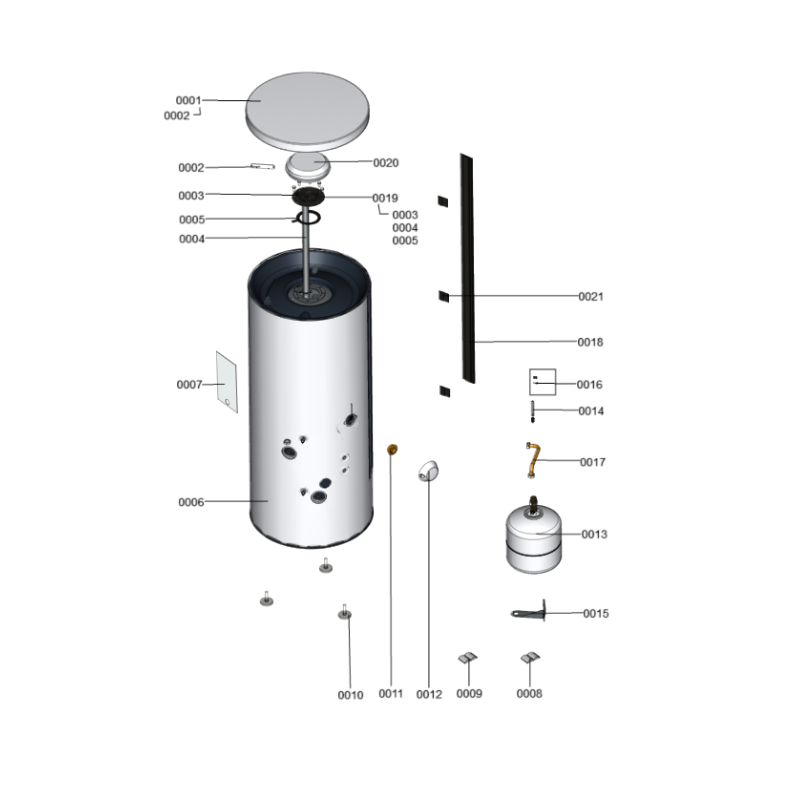 0001
0002
0002
0020
0003
0019
0003
0004
0005
0005
0004
0021
0018
0007
0016
0014
0017
0006
0013
0015
0010
0011
0012
0009
0008