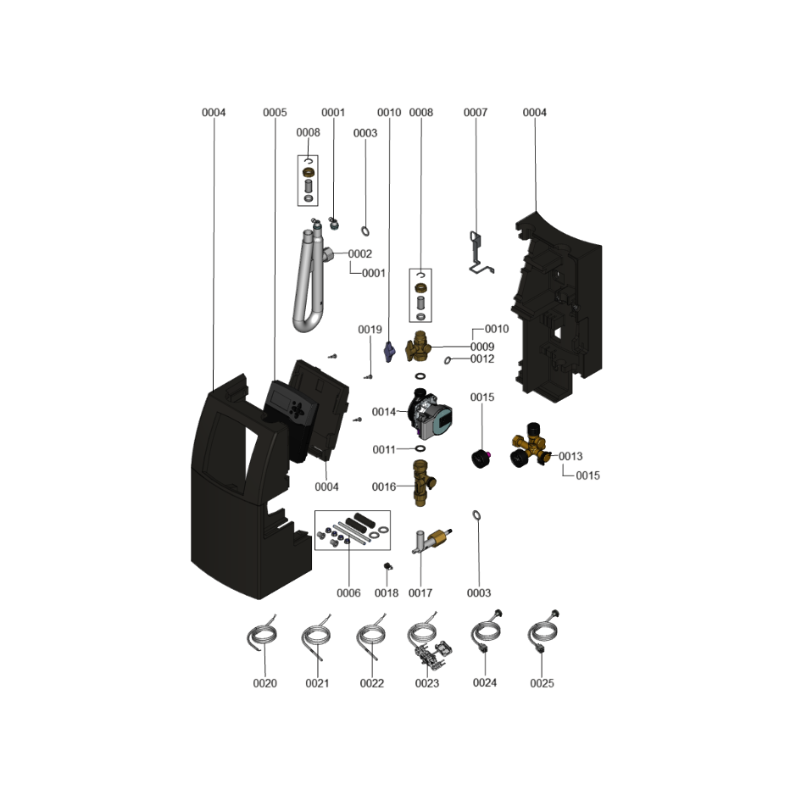 0004
0005
0001
0010
0008
0007
0004
0008
0003
0002
0001
0019
0010
0009
0012
0014
0015
0011
0013
0015
0004
0016
0006
0018
0017
0003
0020
0021
0022
0023
0024
0025