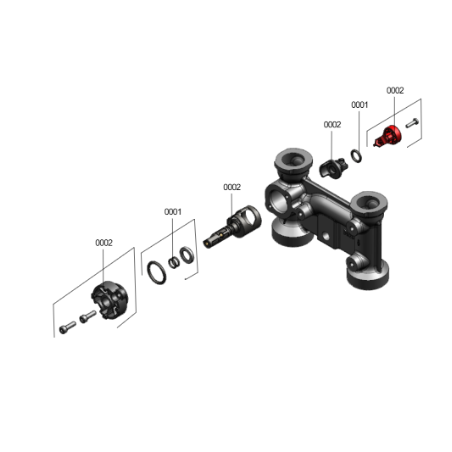 0002

0001

0002

0002

0001

0002