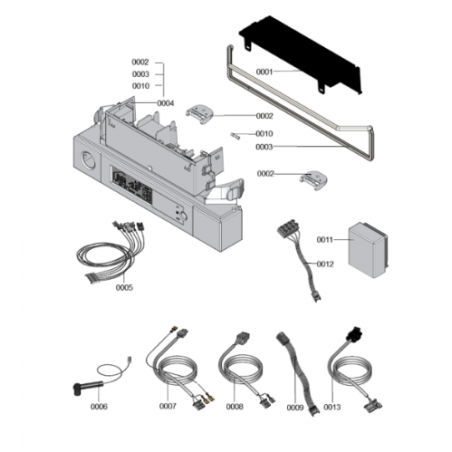 0002
0003
0010
0004
0001
0002
0010
0003
0002
0011
0012
0005
0006
0007
0008
0009
0013