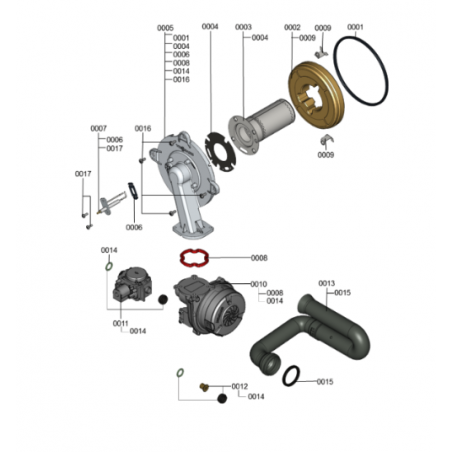 0005
0001
0004
0006
0008
0014
0016

0004

0003
0004

0002
0009

0009

0001

0009

0007
0006
0017

0016

0017

0006

0014

0008

0010
0008
0014

0013
0015

0011
0014

0015

0012
0014