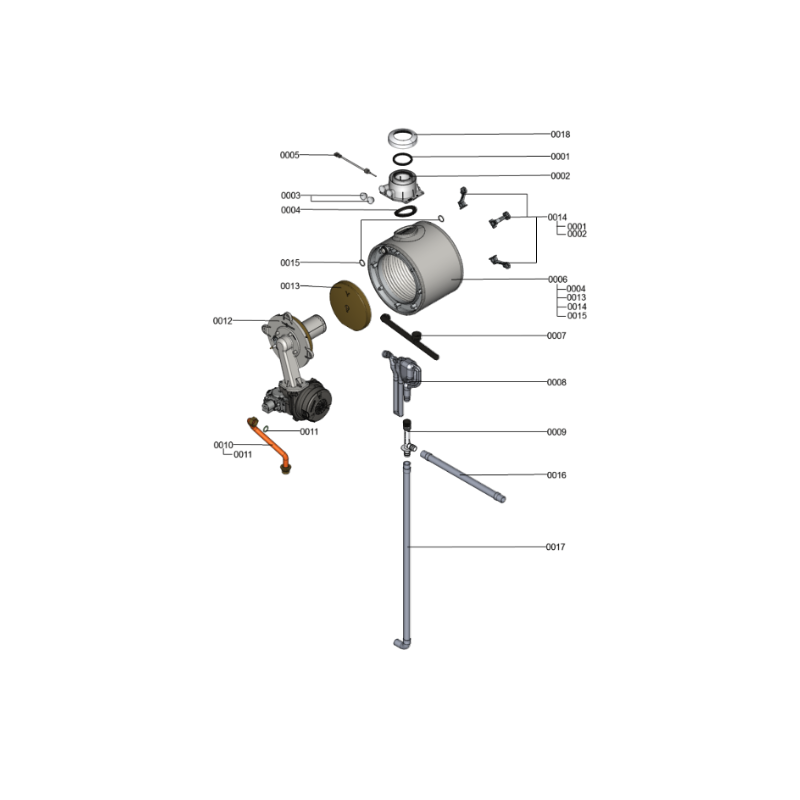 0018
0001
0005
0002
0003
0004
0014
0001
0002
0015
0006
0004
0013
0014
0015
0013
0012
0007
0008
0011
0009
0010
0011
0016
0017