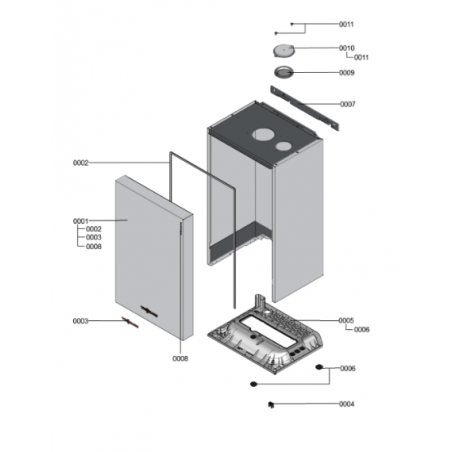 0011
0010
0011
0009
0007
0002
0001
0002
0003
0008
0003
0008
0005
0006
0006
0004