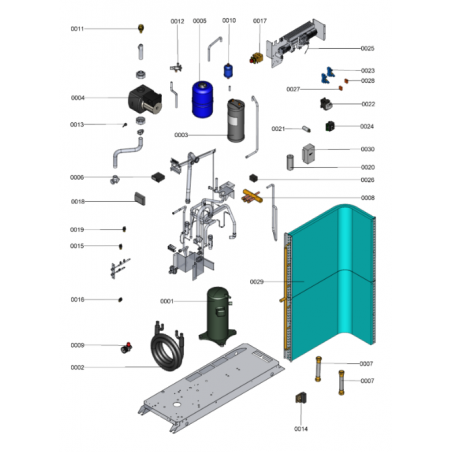 0011
0012
0005
0010
0017
0025
0023
0028
0027
0004
0022
0013
0021
0024
0003
0030
0020
0006
0026
0018
0008
0019
0015
0029
0016
0001
0009
0002
0007
0007
0014