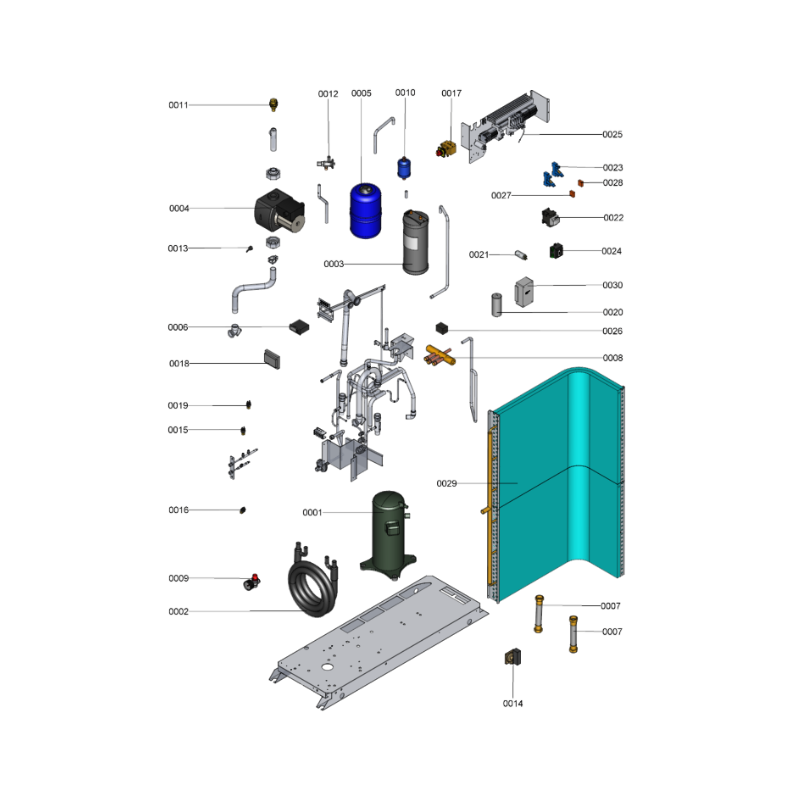 0011
0012
0005
0010
0017
0025
0023
0028
0027
0004
0022
0013
0021
0024
0003
0030
0020
0006
0026
0018
0008
0019
0015
0029
0016
0001
0009
0002
0007
0007
0014