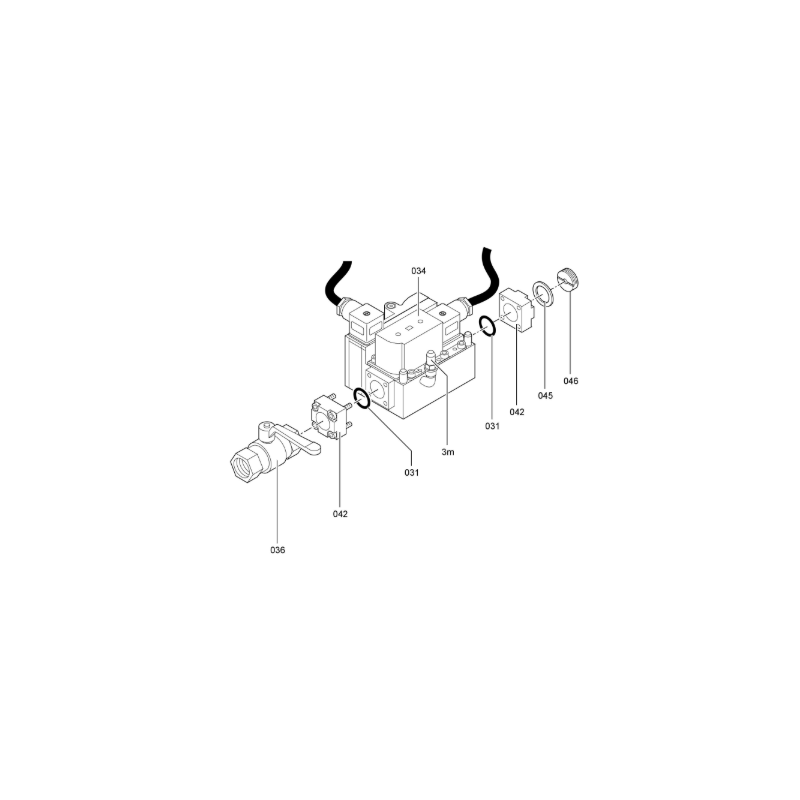 034

046

045

042

031

3m

031

042

036