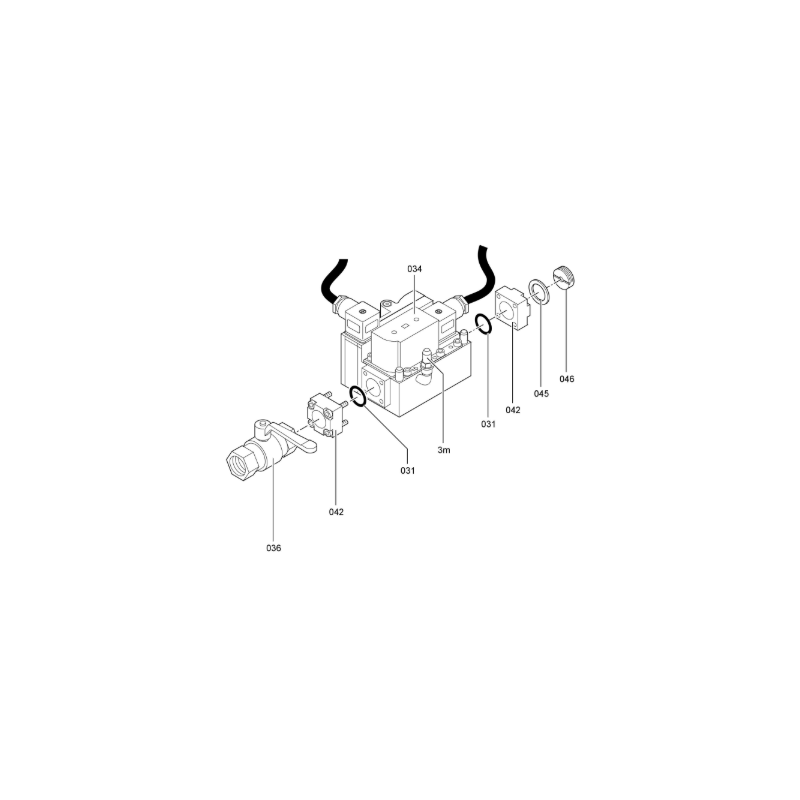 034
046
045
042
031
3m
031
042
036